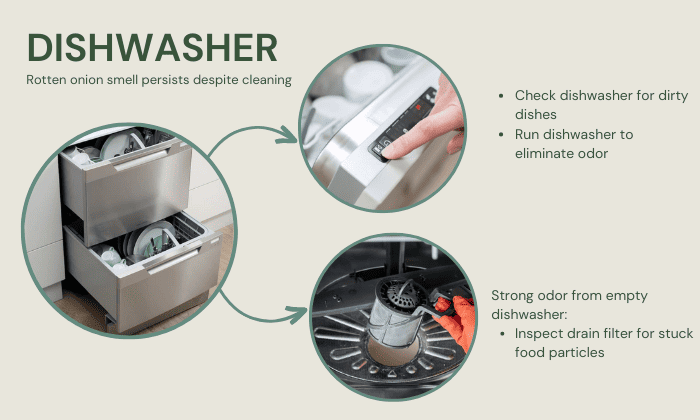 DISHWASHER

Rotten onion smell persists despite cleaning

- Check dishwasher for dirty dishes
- Run dishwasher to eliminate odor

Strong odor from empty dishwasher:

- Inspect drain filter for stuck food particles